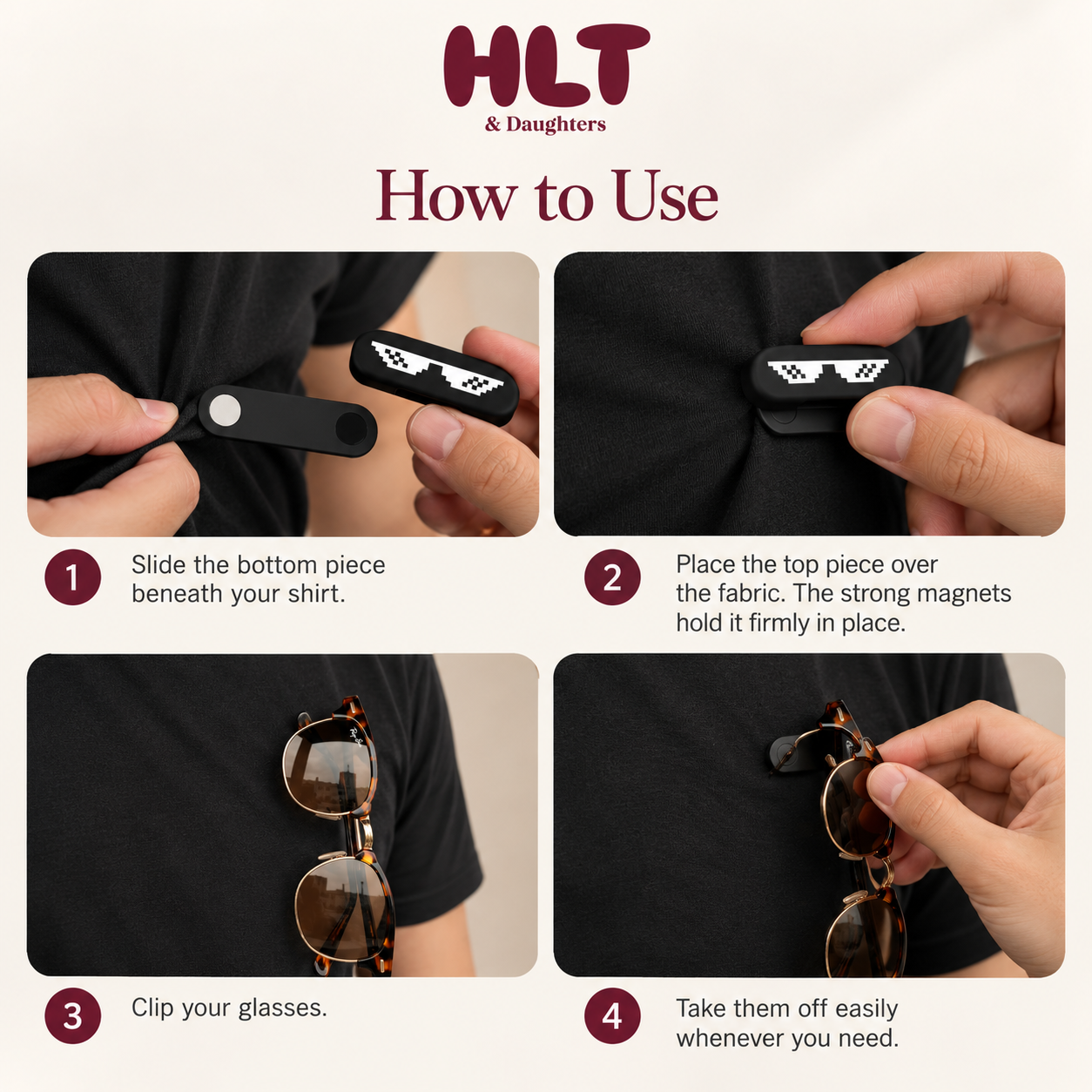 HLT
& Daughters

How to Use

1 Slide the bottom piece beneath your shirt.

2 Place the top piece over the fabric. The strong magnets hold it firmly in place.

3 Clip your glasses.

4 Take them off easily whenever you need.